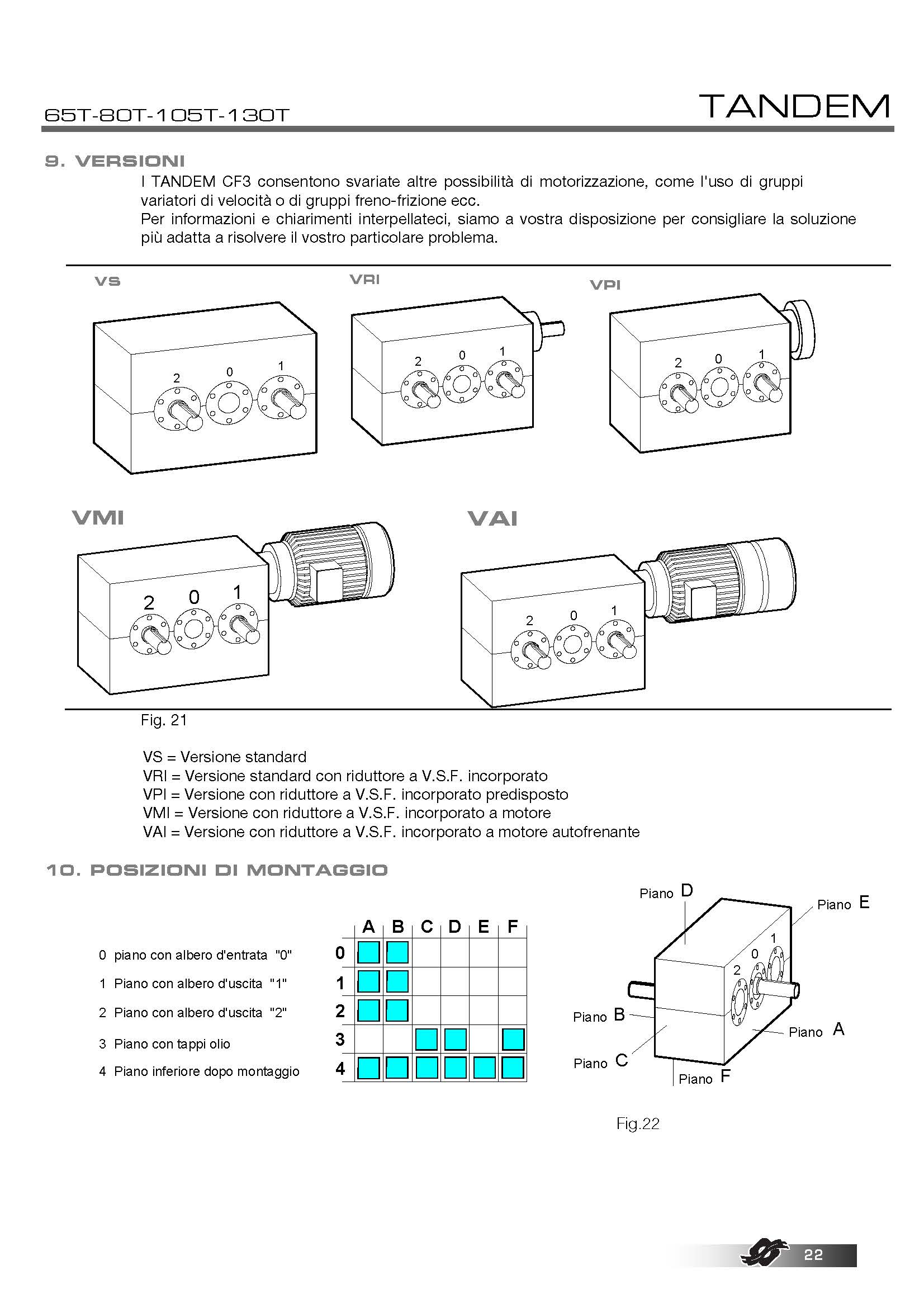 65T-80T-105T-130T

TANDEM

9. VERSIONI

I TANDEM CF3 consentono svariate altre possibilità di motorizzazione, come l'uso di gruppi variatori di velocità o di gruppi freno-frizione ecc.
Per informazioni e chiarimenti interpellateci, siamo a vostra disposizione per consigliare la soluzione più adatta a risolvere il vostro particolare problema.

VS

2 0 1

VRI

2 0 1

VPI

2 0 1

VMI

2 0 1

VAI

2 0 1

Fig. 21

VS = Versione standard
VRI = Versione standard con riduttore a V.S.F. incorporato
VPI = Versione con riduttore a V.S.F. incorporato predisposto
VMI = Versione con riduttore a V.S.F. incorporato a motore
VAI = Versione con riduttore a V.S.F. incorporato a motore autofrenante

10. POSIZIONI DI MONTAGGIO

0 piano con albero d'entrata "0"
1 Piano con albero d'uscita "1"
2 Piano con albero d'uscita "2"
3 Piano con tappi olio
4 Piano inferiore dopo montaggio

| | A | B | C | D | E | F |
|---|---|---|---|---|---|---|
| 0 | | | | | | |
| 1 | | | | | | |
| 2 | | | | | | |
| 3 | | | | | | |
| 4 | | | | | | |

Piano D
Piano E
1
0
2
Piano B
Piano A
Piano C
Piano F

Fig.22

22